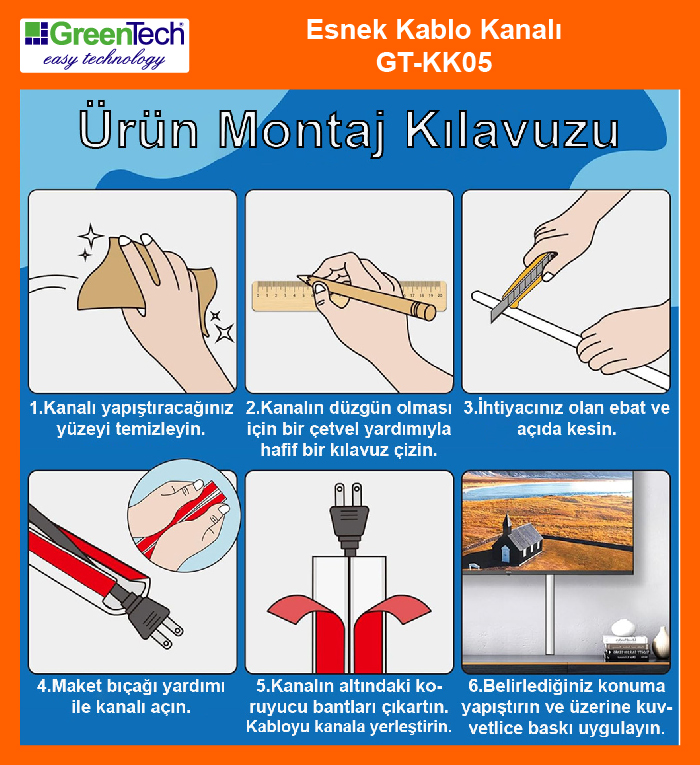 GreenTech
easy technology

Esnek Kablo Kanalı
GT-KK05

Ürün Montaj Kılavuzu

1.Kanalı yapıştıracağınız yüzeyi temizleyin.

2.Kanalın düzgün olması için bir çetvel yardımıyla hafif bir kılavuz çizin.

3.İhtiyacınız olan ebat ve açıda kesin.

4.Maket bıçağı yardımı ile kanalı açın.

5.Kanalın altındaki koruyucu bantları çıkartın. Kabloyu kanala yerleştirin.

6.Belirlediğiniz konuma yapıştırın ve üzerine kuvvetlice baskı uygulayın.